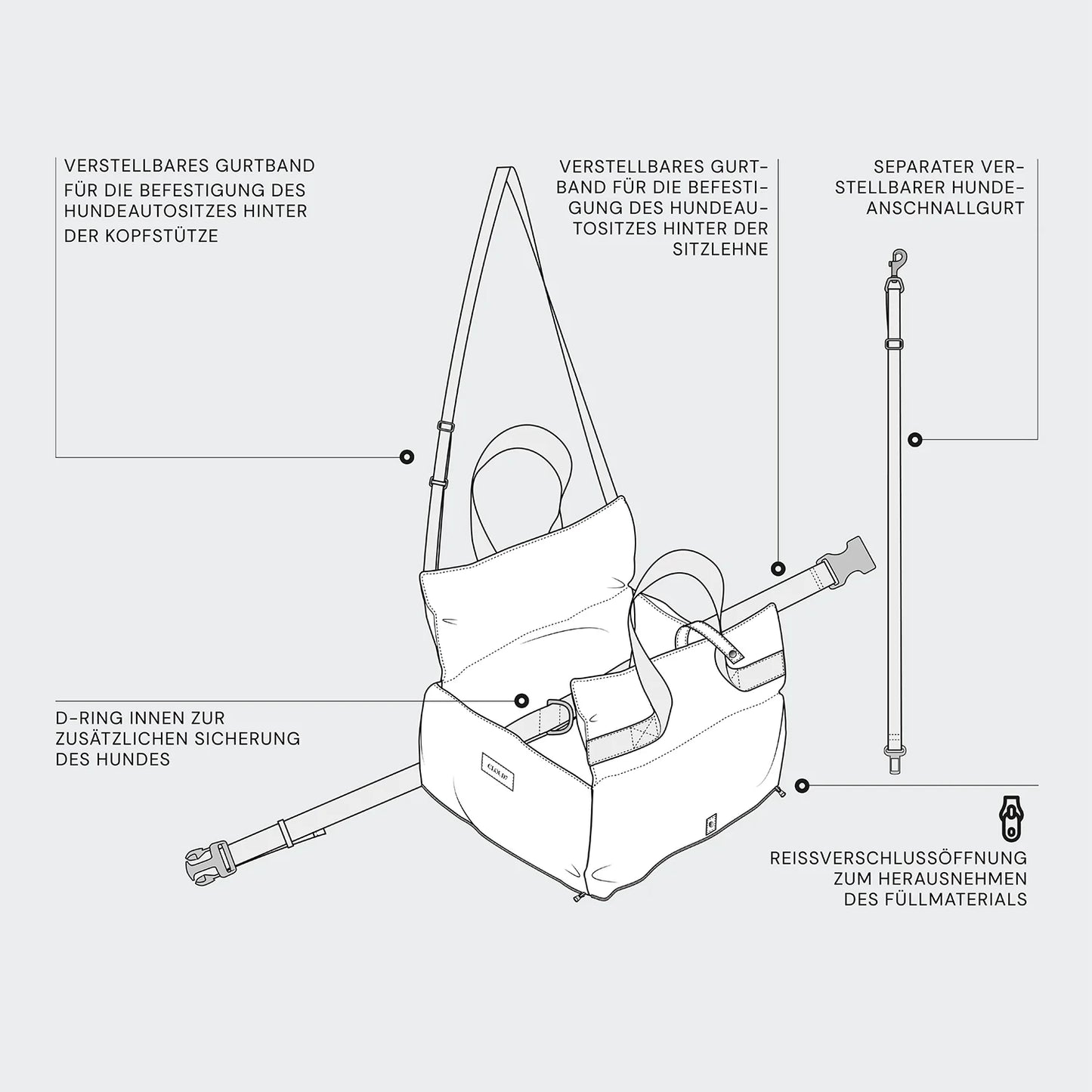 VERSTELLBARES GURTBAND FÜR DIE BEFESTIGUNG DES HUNDEAUTOSITZES HINTER DER KOPFSTÜTZE

VERSTELLBARES GURTBAND FÜR DIE BEFESTIGUNG DES HUNDEAUTOSITZES HINTER DER SITZLEHNE

SEPARATER VERSTELLBARER HUNDEANSCHNALLGURT

D-RING INNEN ZUR ZUSÄTZLICHEN SICHERUNG DES HUNDES

CLOUD7

REISSVERSCHLUSSÖFFNUNG ZUM HERAUSNEHMEN DES FÜLLMATERIALS